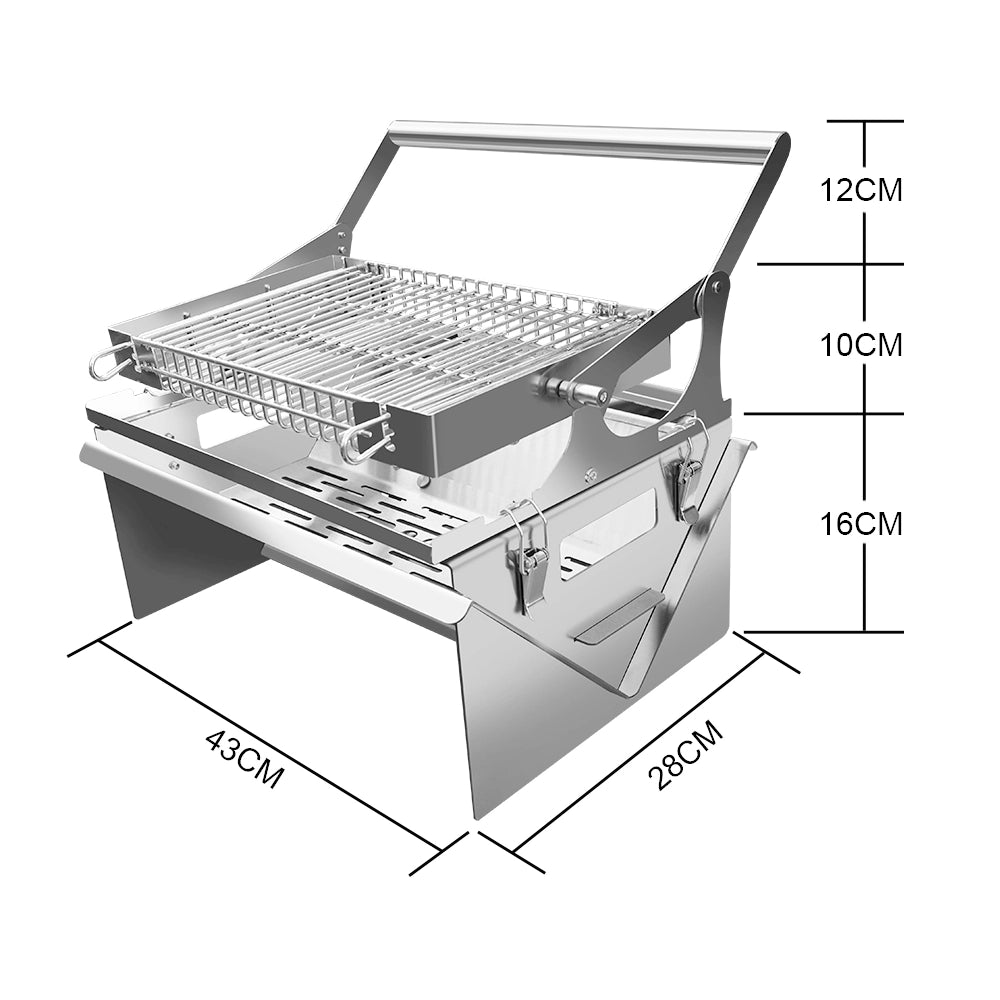 12CM
10CM
16CM
43CM
28CM