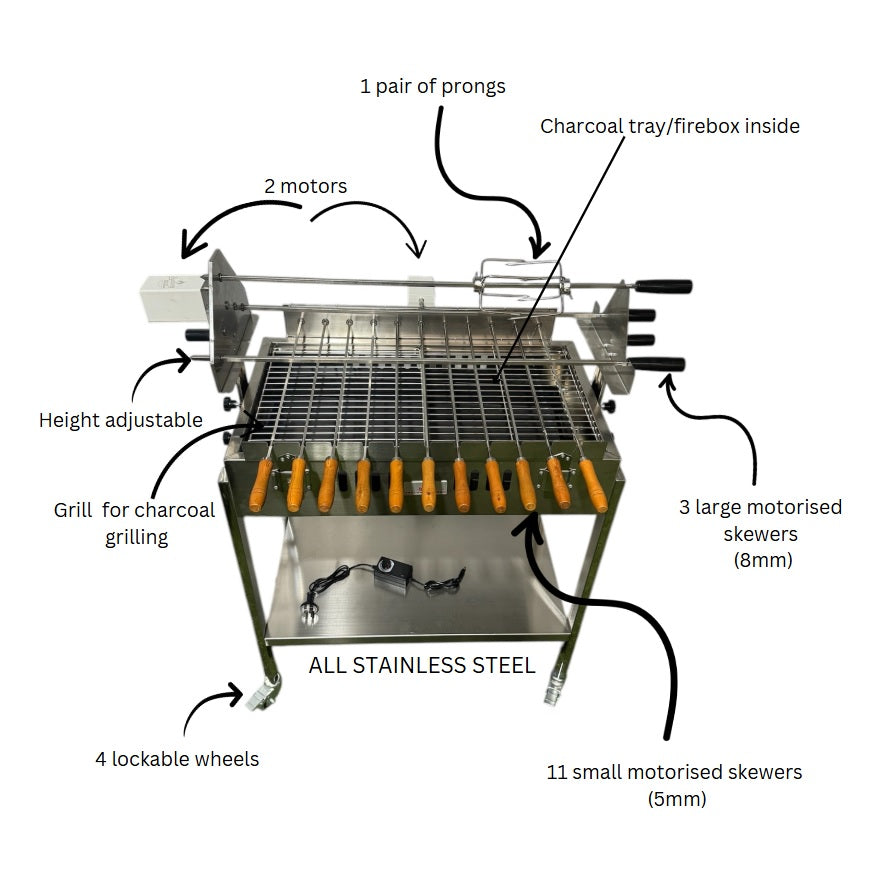 1 pair of prongs

Charcoal tray/firebox inside

2 motors

Height adjustable

Grill for charcoal grilling

3 large motorised skewers (8mm)

ALL STAINLESS STEEL

4 lockable wheels

11 small motorised skewers (5mm)